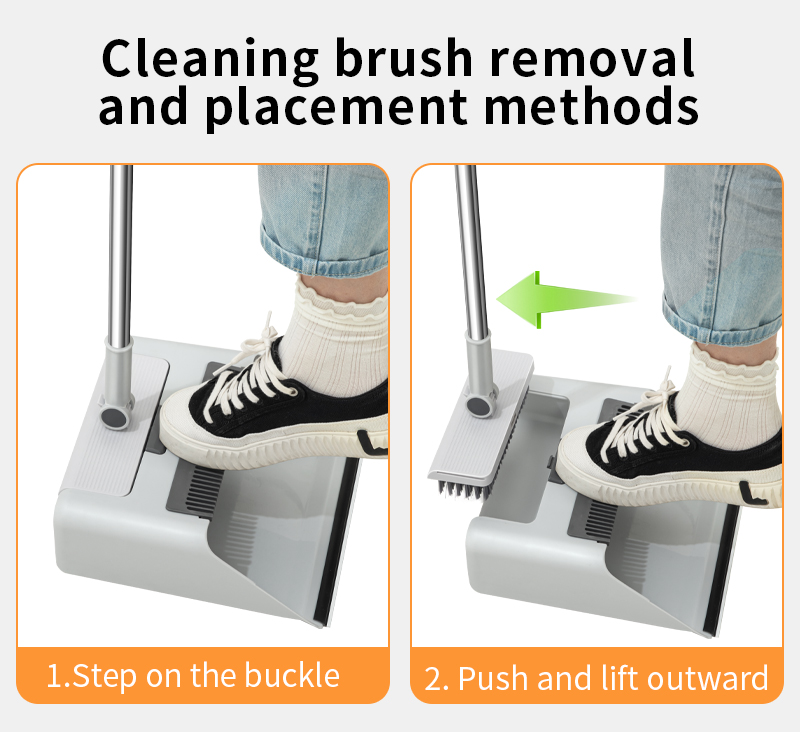 Cleaning brush removal and placement methods

1.Step on the buckle

2. Push and lift outward