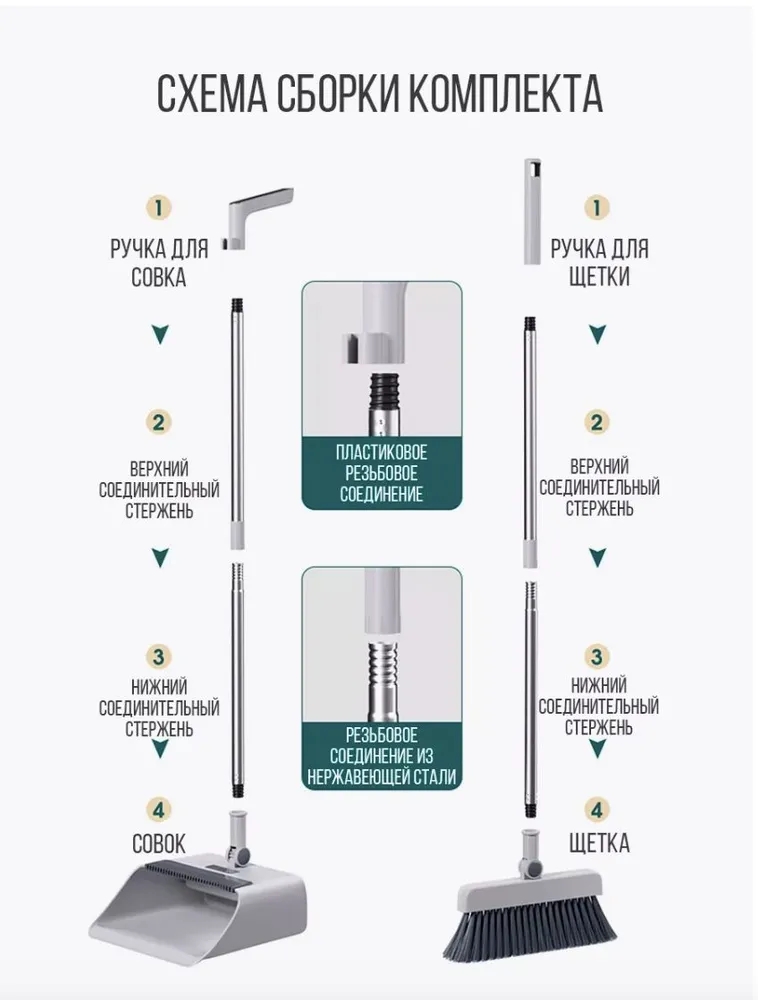 СХЕМА СБОРКИ КОМПЛЕКТА

1
РУЧКА ДЛЯ СОВКА

2
ВЕРХНИЙ СОЕДИНИТЕЛЬНЫЙ СТЕРЖЕНЬ

3
НИЖНИЙ СОЕДИНИТЕЛЬНЫЙ СТЕРЖЕНЬ

4
СОВОК

ПЛАСТИКОВОЕ РЕЗЬБОВОЕ СОЕДИНЕНИЕ

РЕЗЬБОВОЕ СОЕДИНЕНИЕ ИЗ НЕРЖАВЕЮЩЕЙ СТАЛИ

1
РУЧКА ДЛЯ ЩЕТКИ

2
ВЕРХНИЙ СОЕДИНИТЕЛЬНЫЙ СТЕРЖЕНЬ

3
НИЖНИЙ СОЕДИНИТЕЛЬНЫЙ СТЕРЖЕНЬ

4
ЩЕТКА